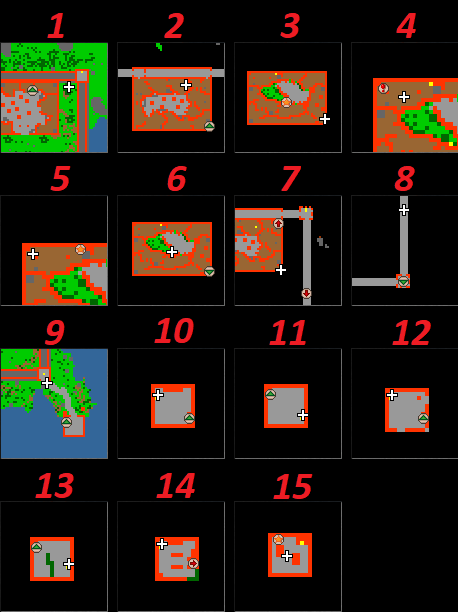 1
2
3
4
5
6
7
8
9
10
11
12
13
14
15