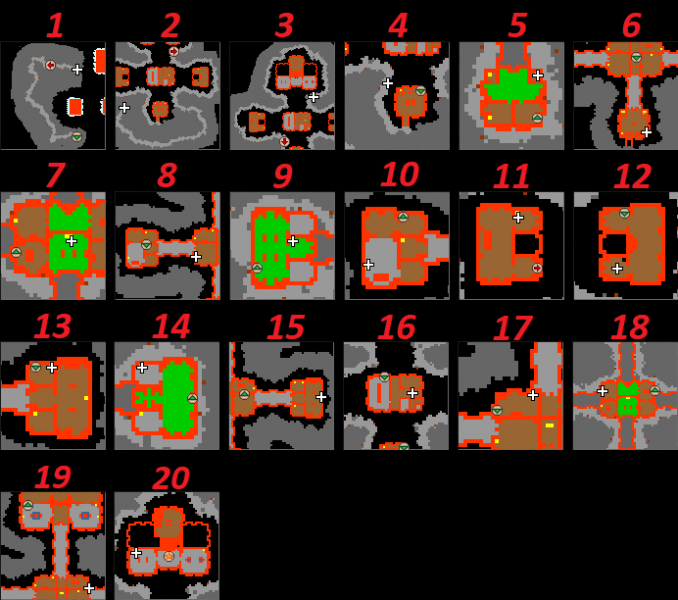 1 2 3 4 5 6

7 8 9 10 11 12

13 14 15 16 17 18

19 20